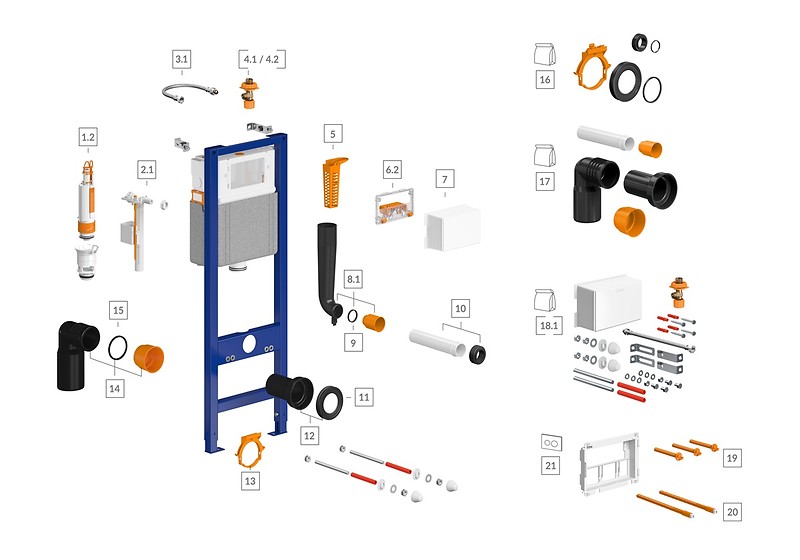 3.1

4.1 / 4.2

1.2

2.1

5

6.2

7

8.1

9

10

15

14

11

12

13

16

17

18.1

21

19

20