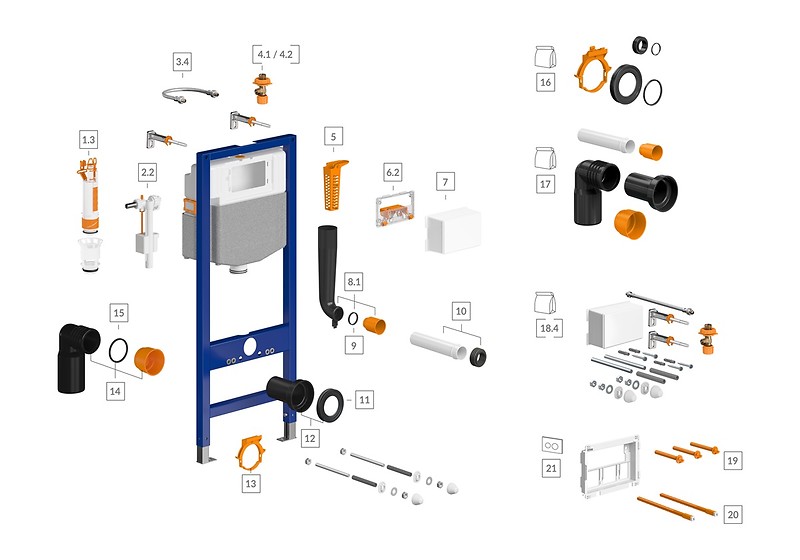 3.4

4.1 / 4.2

1.3

2.2

5

6.2

7

8.1

9

10

15

14

11

12

13

16

17

18.4

21

19

20