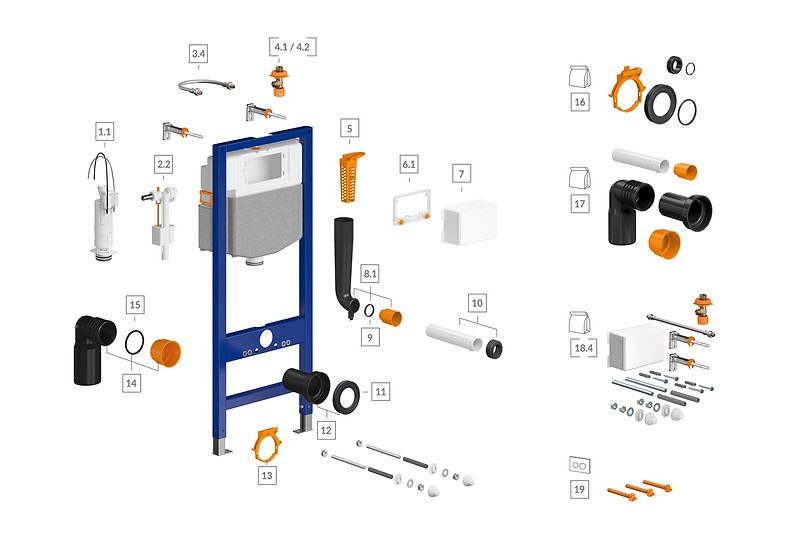 3.4

4.1 / 4.2

1.1

2.2

5

6.1

7

8.1

9

10

15

14

11

12

13

16

17

18.4

19